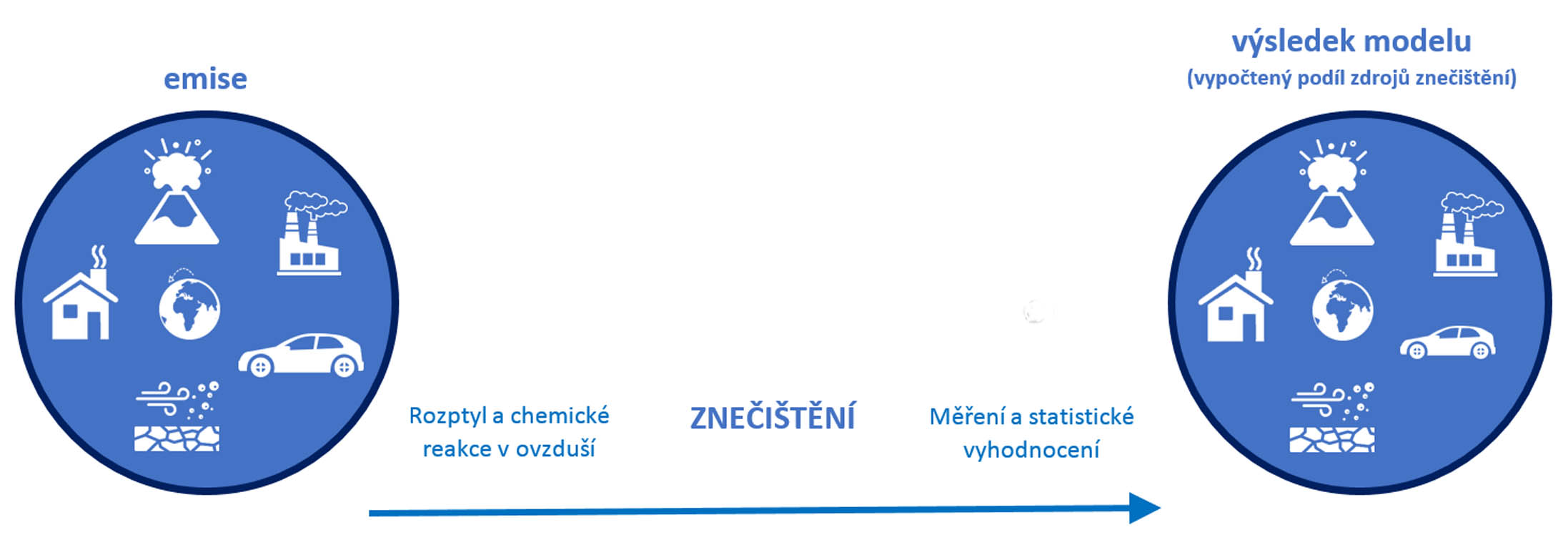 emise

výsledek modelu
(vypočtený podíl zdrojů znečištění)

Rozptyl a chemické reakce v ovzduší

ZNEČIŠTĚNÍ

Měření a statistické vyhodnocení